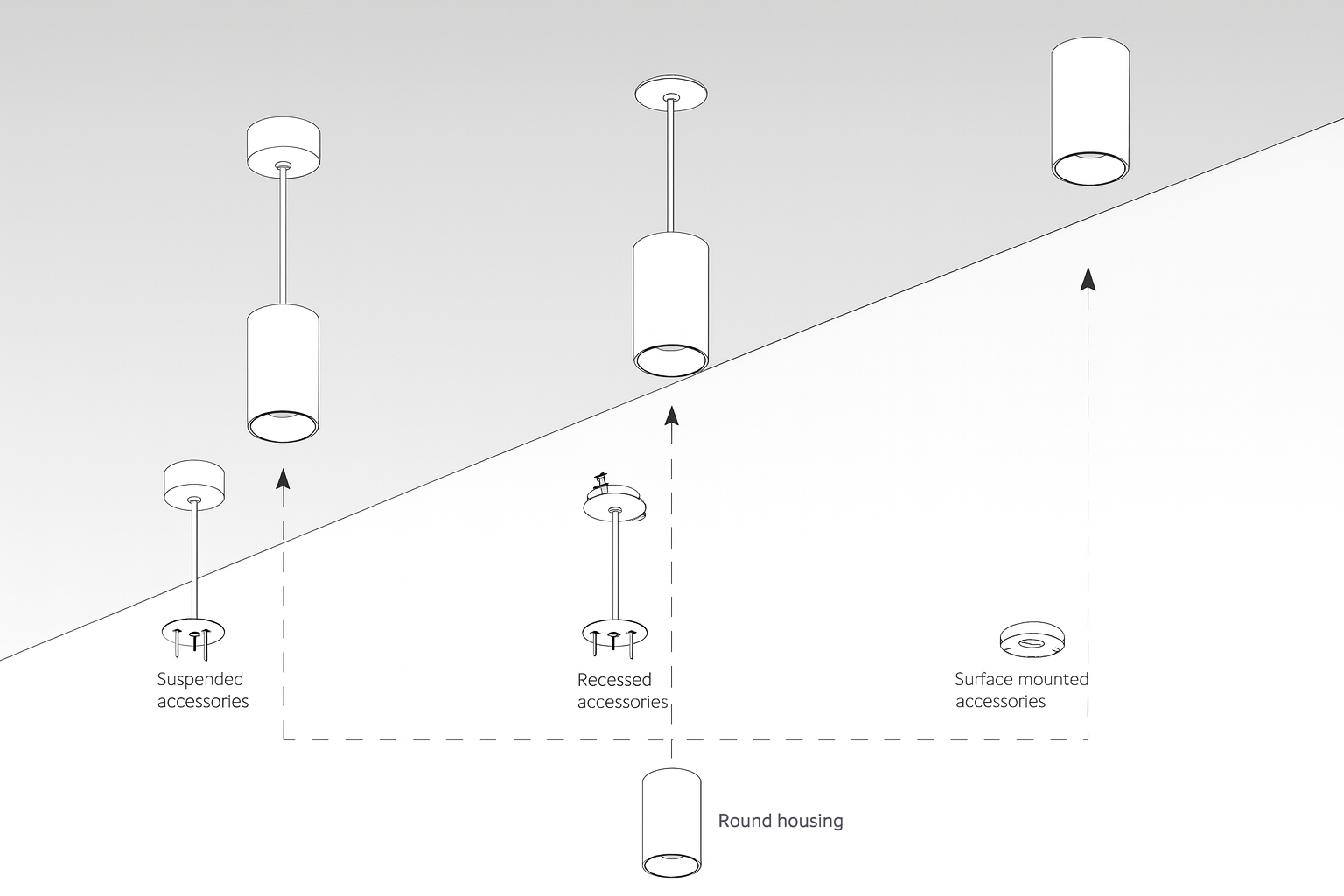 Suspended accessories

Recessed accessories

Surface mounted accessories

Round housing